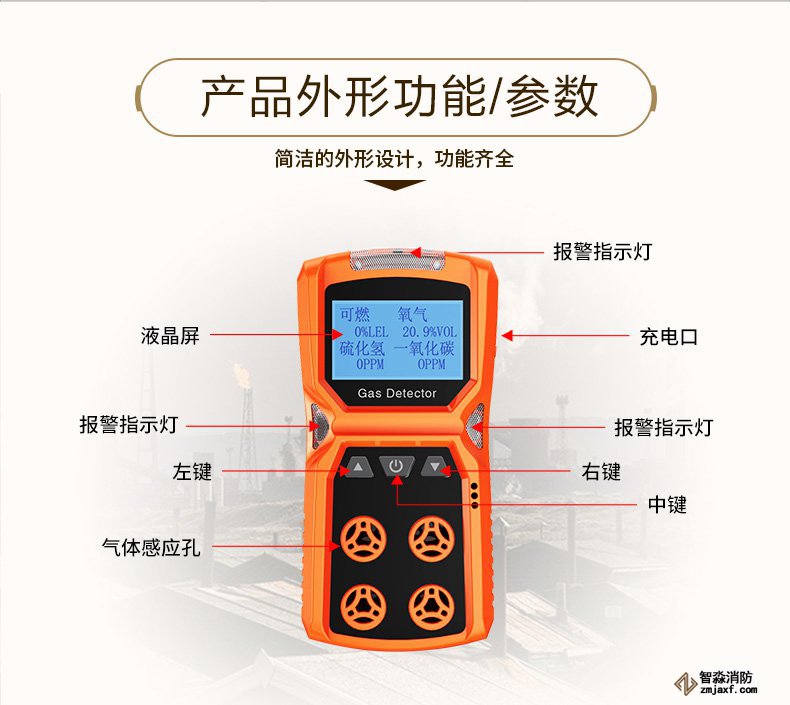 产品外形功能/参数

简洁的外形设计，功能齐全

报警指示灯

液晶屏

可燃 氧气
0%LEL 20.9%VOL
硫化氢 一氧化碳
0PPM 0PPM

Gas Detector

充电口

报警指示灯

报警指示灯

左键

右键

中键

气体感应孔

智淼消防
zmjaxf.com